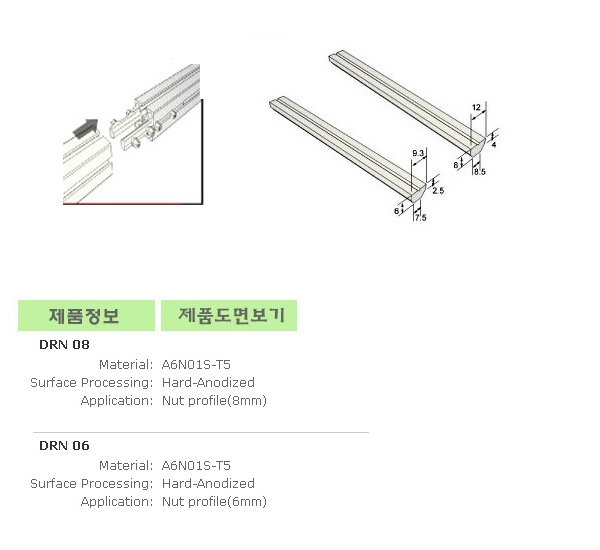 12
4
8
8.5
9.3
2.5
6
7.5

제품정보

제품도면보기

DRN 08
Material: A6N01S-T5
Surface Processing: Hard-Anodized
Application: Nut profile(8mm)

DRN 06
Material: A6N01S-T5
Surface Processing: Hard-Anodized
Application: Nut profile(6mm)